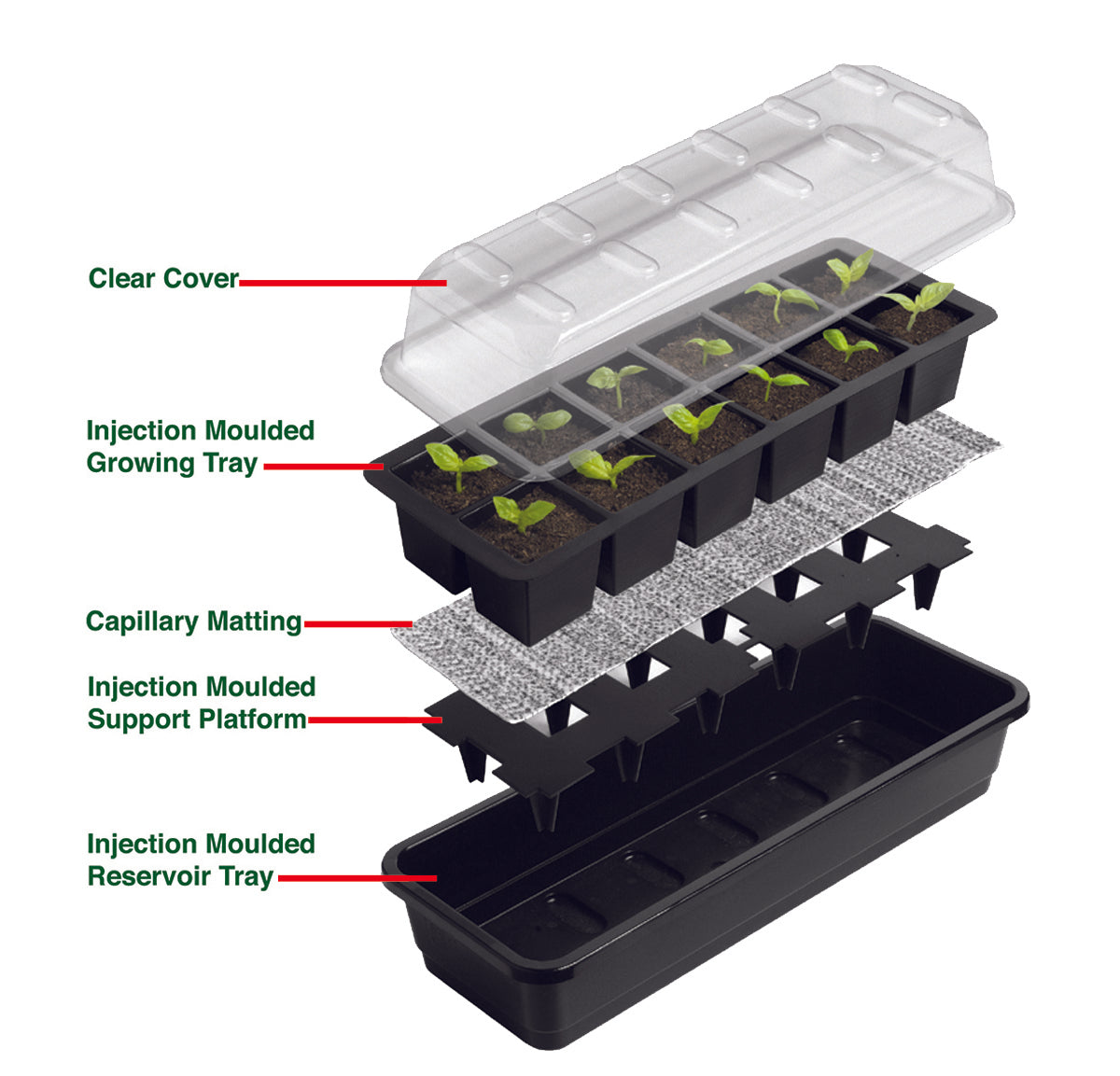 Clear Cover

Injection Moulded
Growing Tray

Capillary Matting

Injection Moulded
Support Platform

Injection Moulded
Reservoir Tray