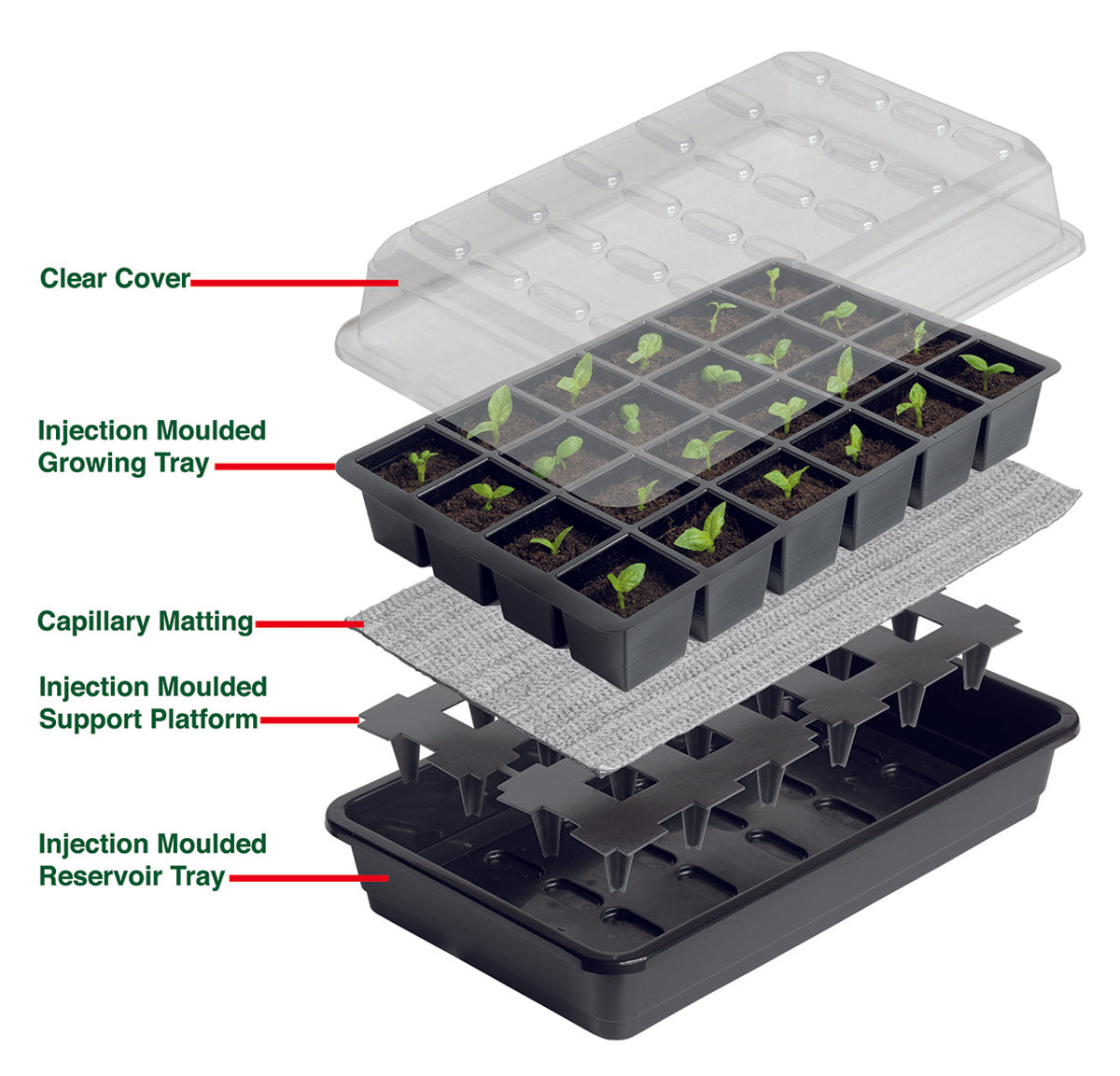 Clear Cover

Injection Moulded
Growing Tray

Capillary Matting

Injection Moulded
Support Platform

Injection Moulded
Reservoir Tray