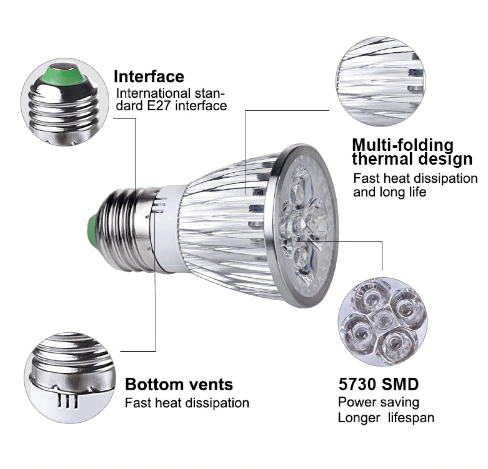 Interface
International standard E27 interface

Multi-folding thermal design
Fast heat dissipation and long life

Bottom vents
Fast heat dissipation

5730 SMD
Power saving
Longer lifespan